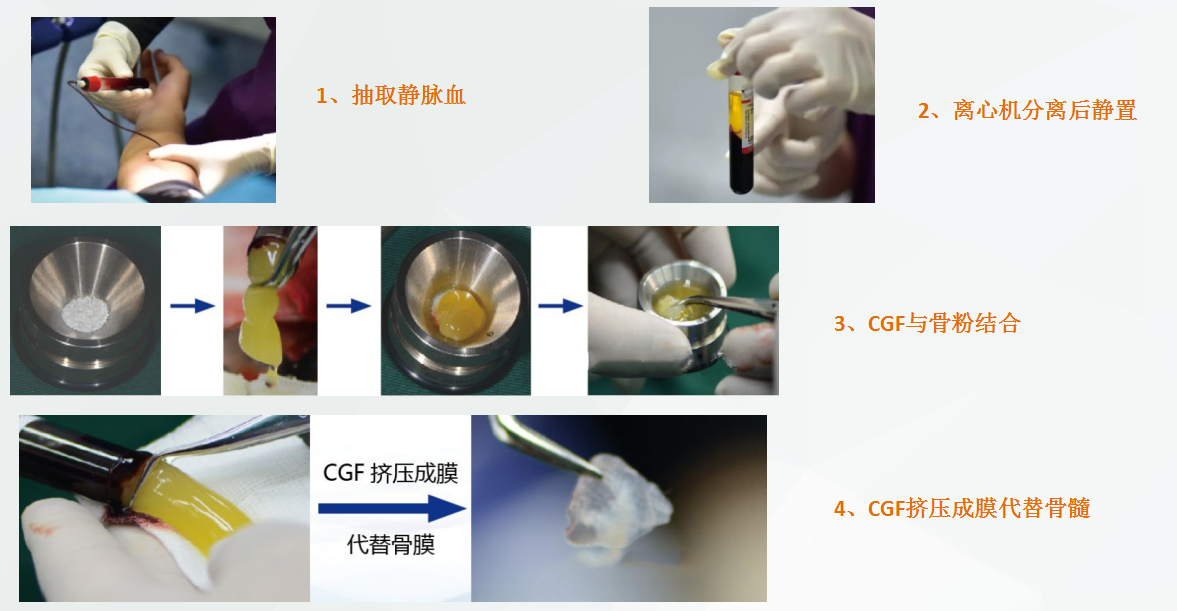 1、抽取静脉血

2、离心机分离后静置

3、CGF与骨粉结合

CGF 挤压成膜
代替骨膜

4、CGF挤压成膜代替骨髓